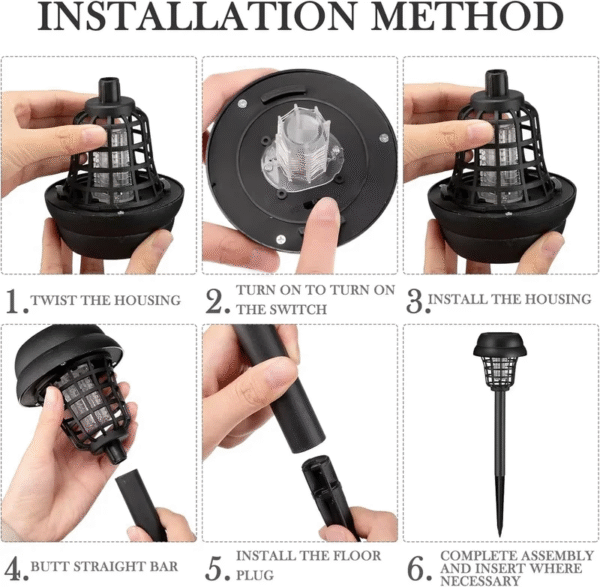 INSTALLATION METHOD

1. TWIST THE HOUSING

2. TURN ON TO TURN ON THE SWITCH

3. INSTALL THE HOUSING

4. BUTT STRAIGHT BAR

5. INSTALL THE FLOOR PLUG

6. COMPLETE ASSEMBLY AND INSERT WHERE NECESSARY