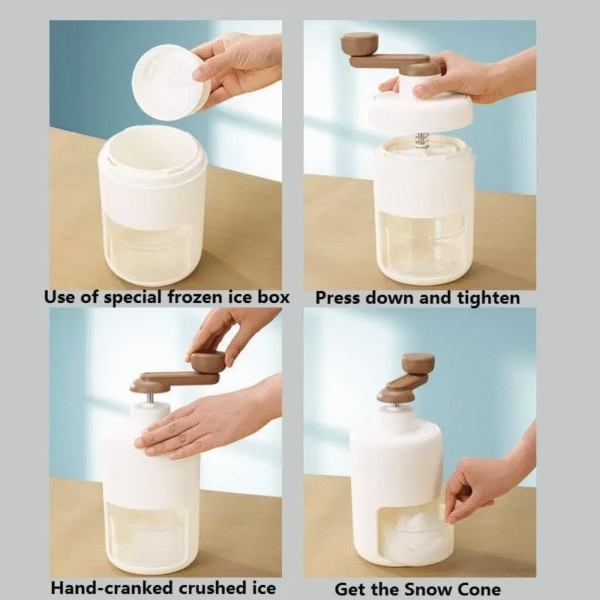 Use of special frozen ice box

Press down and tighten

Hand-cranked crushed ice

Get the Snow Cone